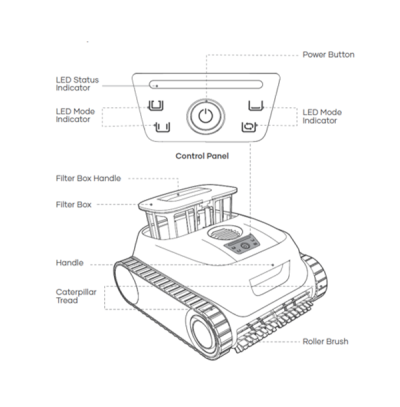 Power Button

LED Status Indicator

LED Mode Indicator

LED Mode Indicator

Control Panel

Filter Box Handle

Filter Box

Handle

Caterpillar Tread

Roller Brush