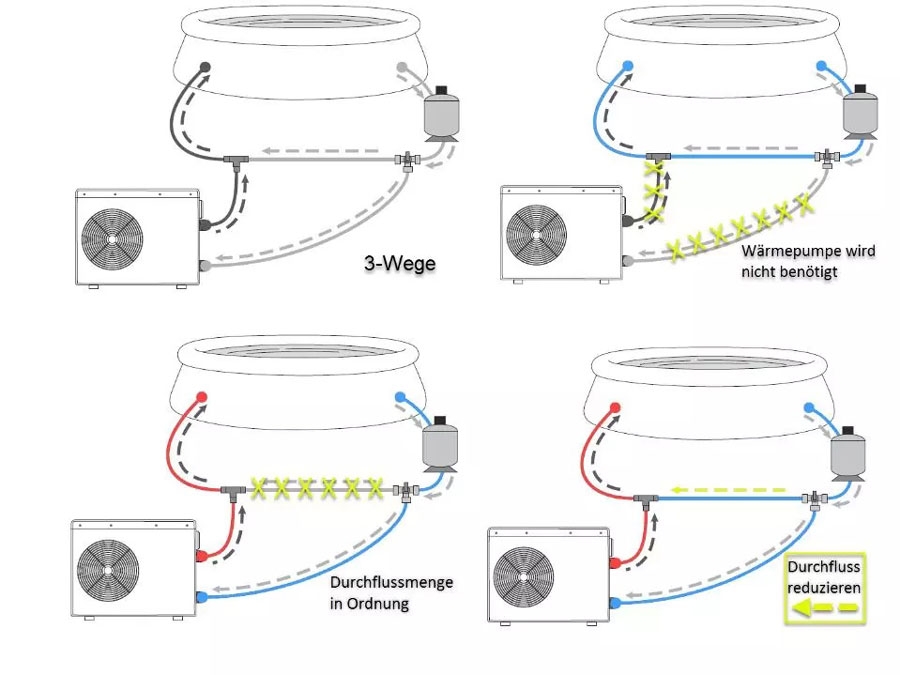 3-Wege

Wärmepumpe wird nicht benötigt

Durchflussmenge in Ordnung

Durchfluss reduzieren